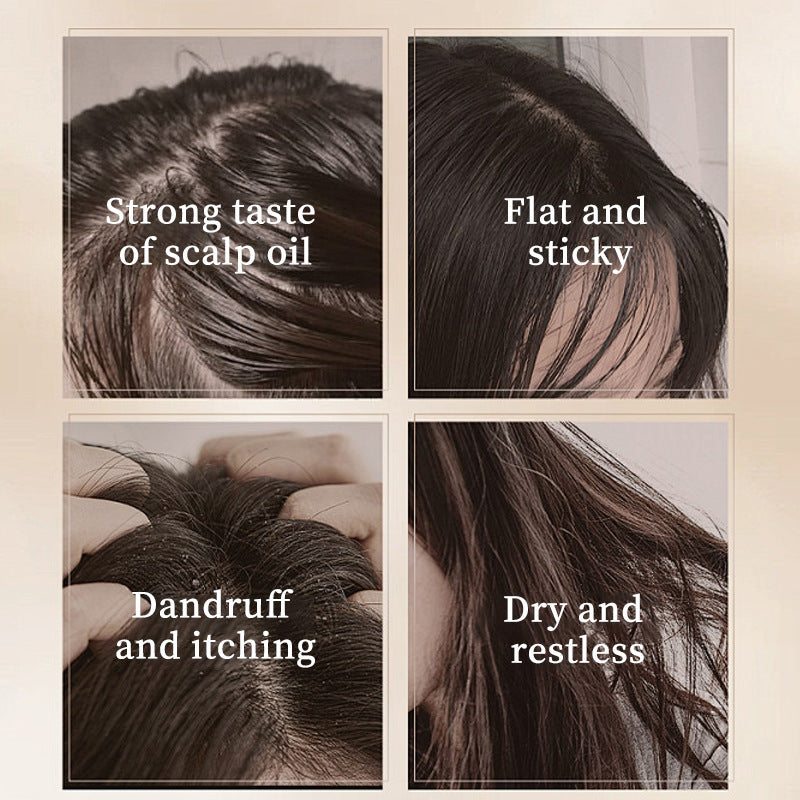 Strong taste of scalp oil

Flat and sticky

Dandruff and itching

Dry and restless