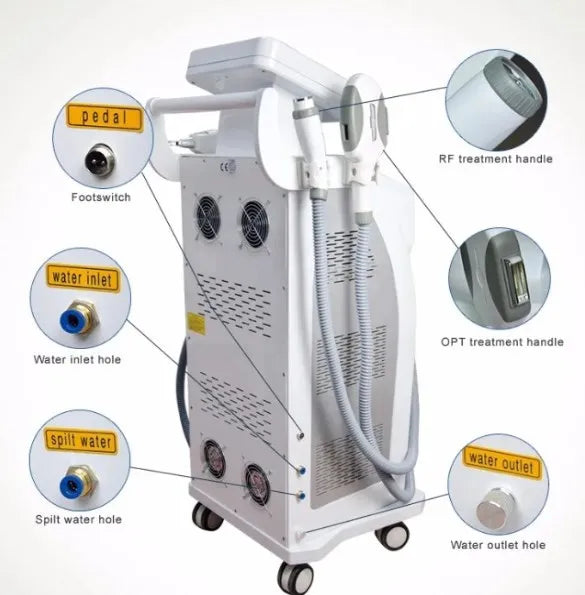 pedal

Footswitch

water inlet

Water inlet hole

spilt water

Spilt water hole

CE

RF treatment handle

OPT treatment handle

water outlet

Water outlet hole