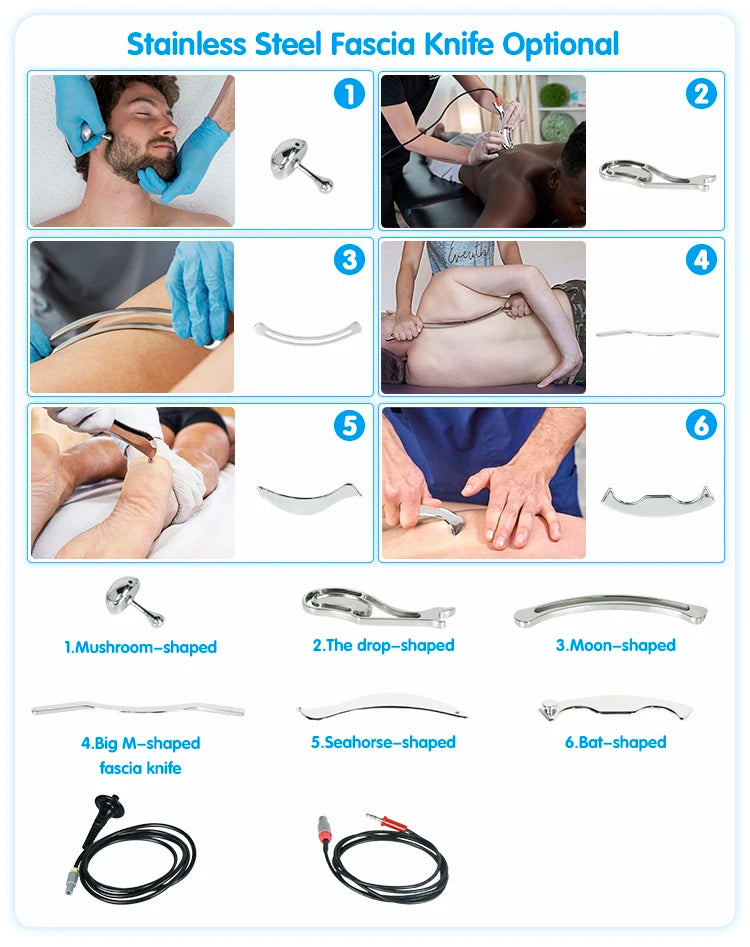 Stainless Steel Fascia Knife Optional

1

2

3

4

5

6

1.Mushroom-shaped

2.The drop-shaped

3.Moon-shaped

4.Big M-shaped fascia knife

5.Seahorse-shaped

6.Bat-shaped