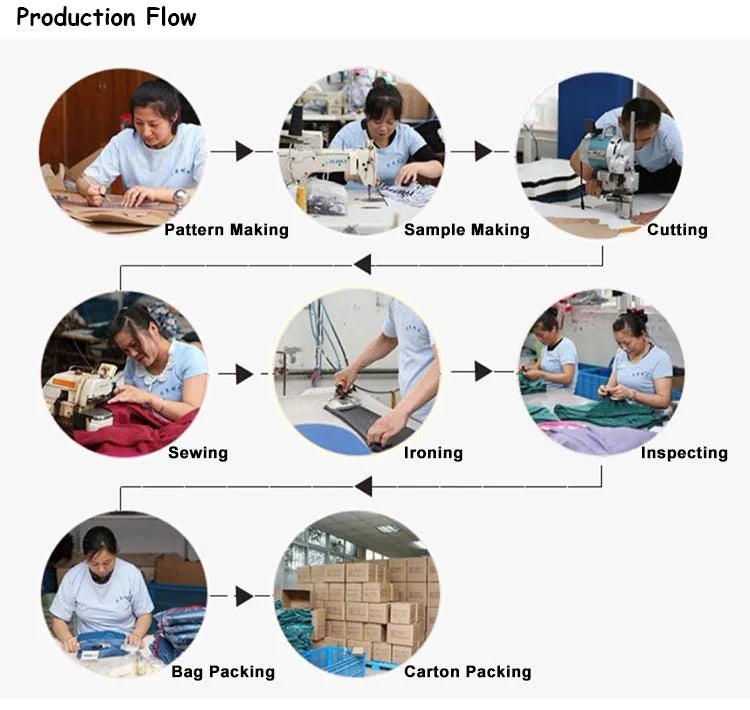 Production Flow

Pattern Making

Sample Making

Cutting

Sewing

Ironing

Inspecting

Bag Packing

Carton Packing