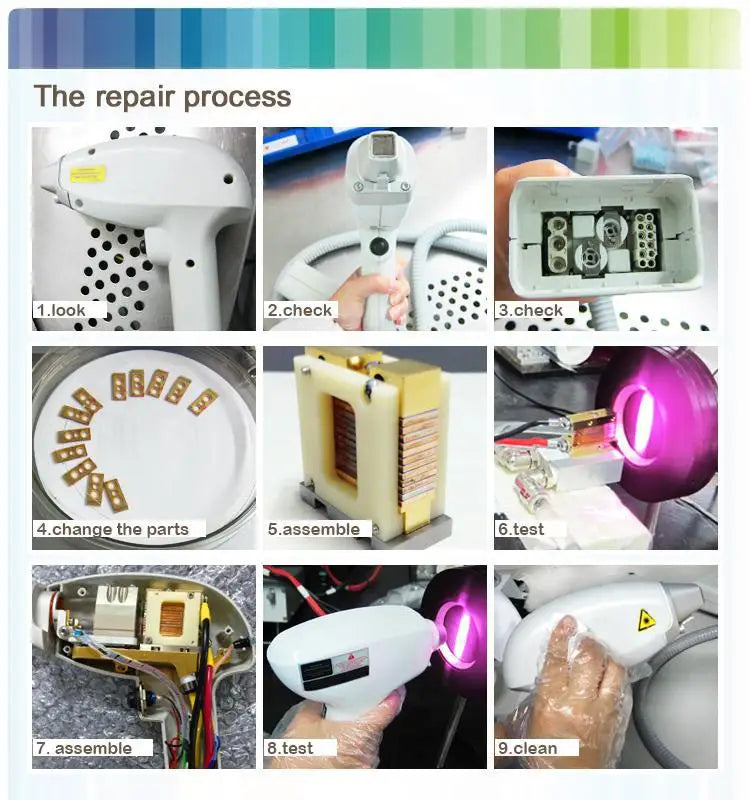 The repair process

1.look

2.check

3.check

4.change the parts

5.assemble

6.test

7. assemble

8.test

9.clean