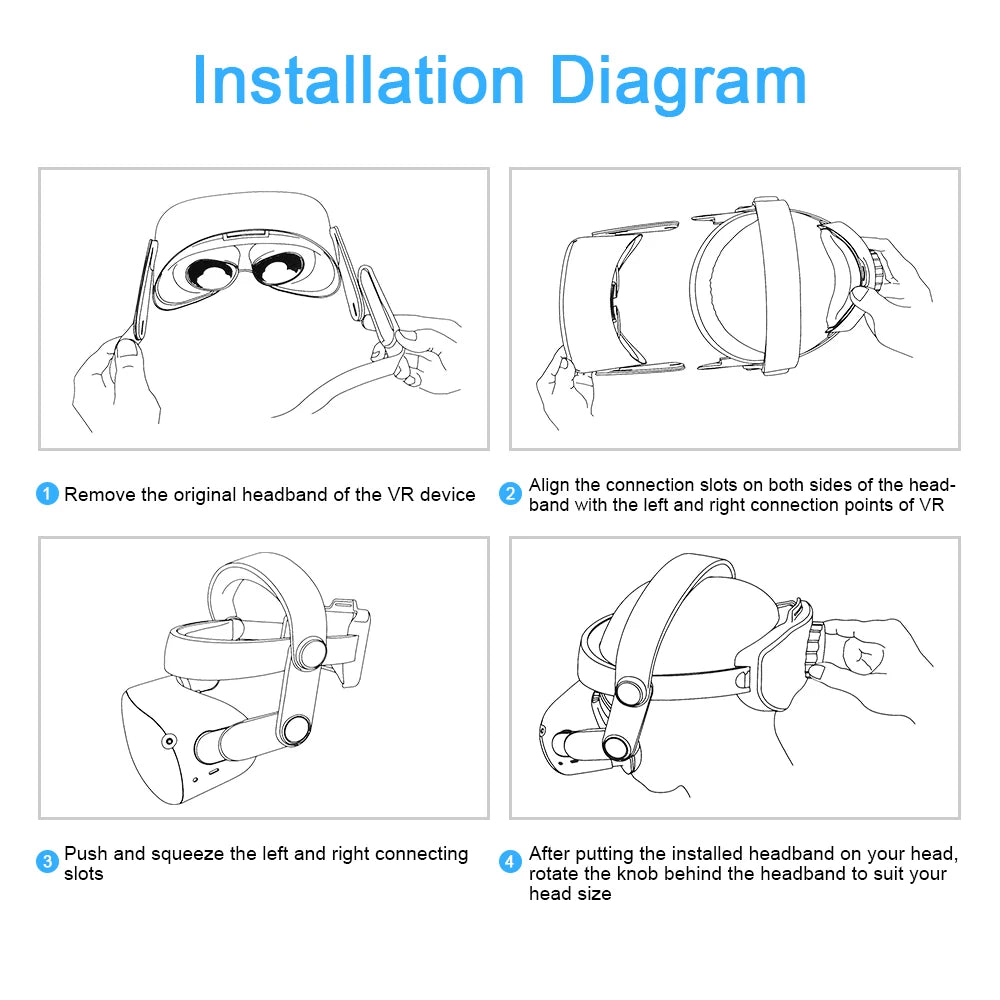 Installation Diagram

1 Remove the original headband of the VR device

2 Align the connection slots on both sides of the headband with the left and right connection points of VR

3 Push and squeeze the left and right connecting slots

4 After putting the installed headband on your head, rotate the knob behind the headband to suit your head size