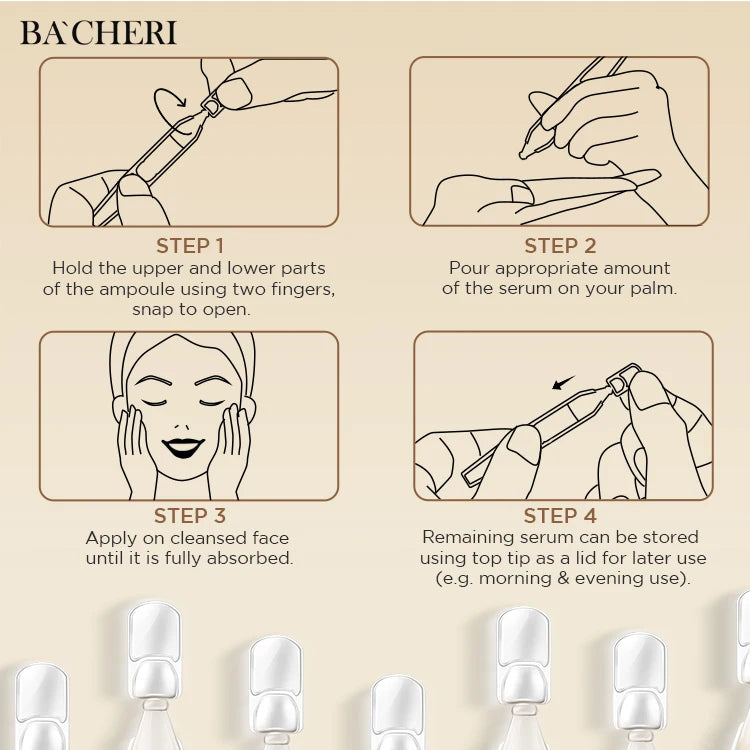 BA`CHERI

STEP 1
Hold the upper and lower parts of the ampoule using two fingers, snap to open.

STEP 2
Pour appropriate amount of the serum on your palm.

STEP 3
Apply on cleansed face until it is fully absorbed.

STEP 4
Remaining serum can be stored using top tip as a lid for later use (e.g. morning & evening use).