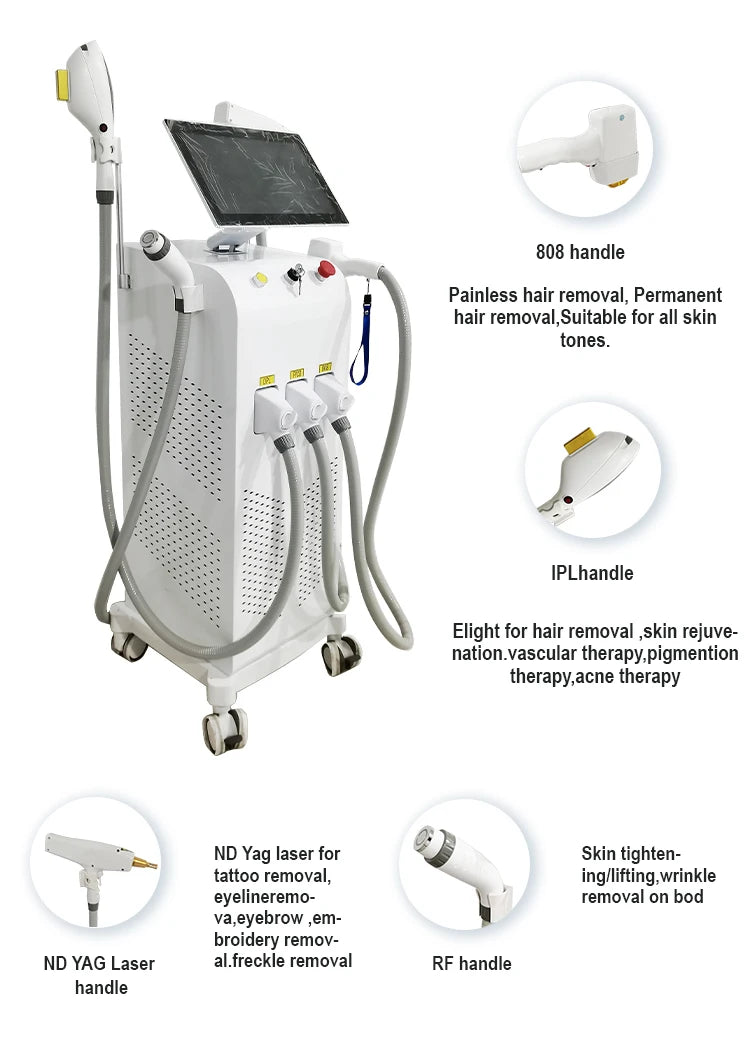 808 handle

Painless hair removal, Permanent hair removal,Suitable for all skin tones.

IPLhandle

Elight for hair removal ,skin rejuvenation.vascular therapy,pigmention therapy,acne therapy

ND YAG Laser handle

ND Yag laser for tattoo removal, eyelineremova,eyebrow ,embroidery removal.freckle removal

RF handle

Skin tightening/lifting,wrinkle removal on bod