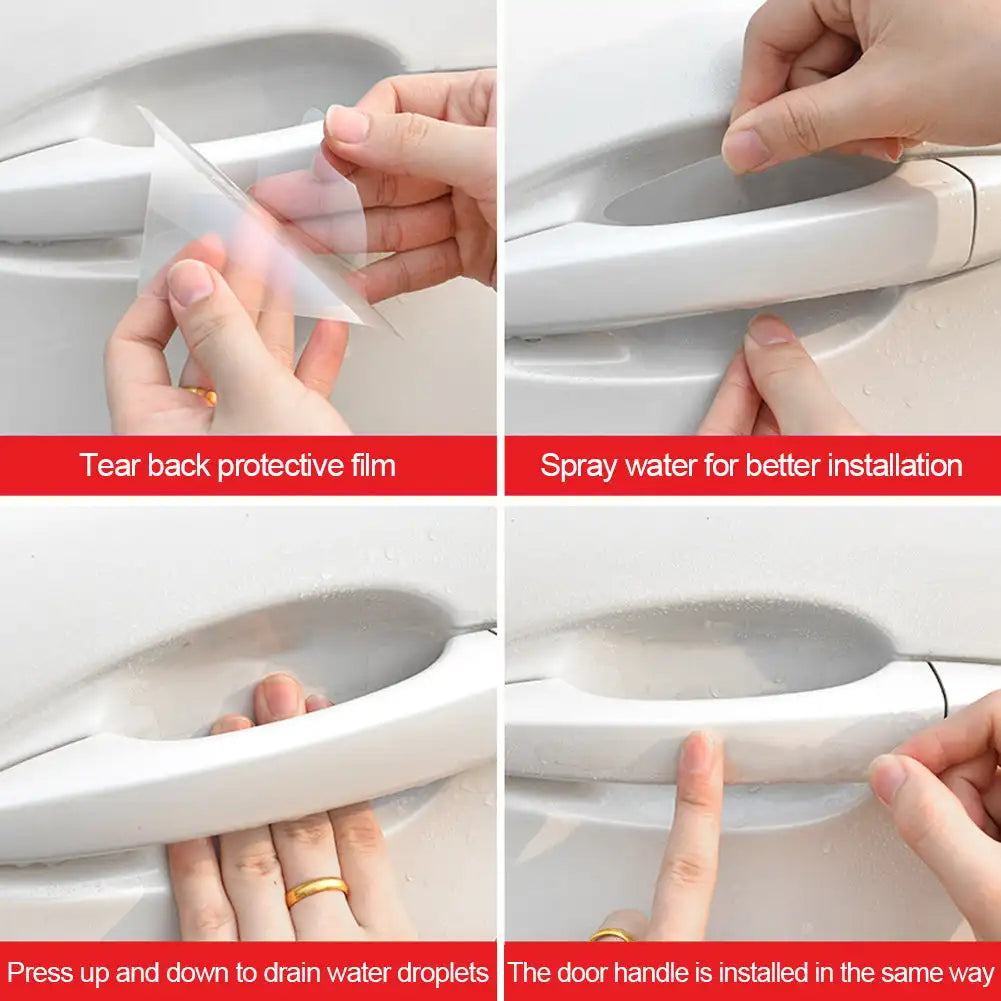 Tear back protective film

Spray water for better installation

Press up and down to drain water droplets

The door handle is installed in the same way