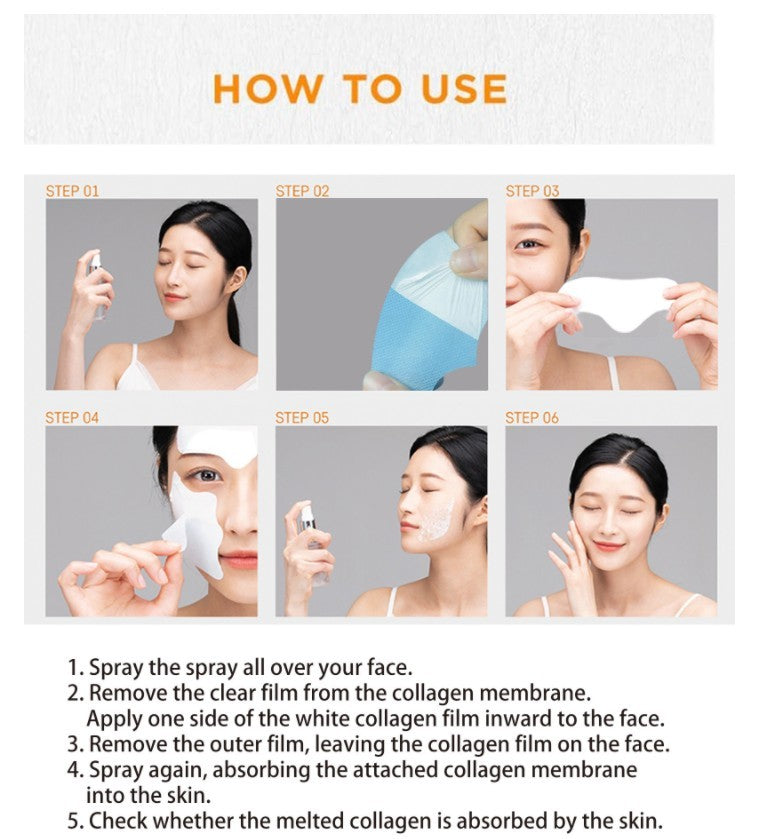 HOW TO USE

STEP 01

STEP 02

STEP 03

STEP 04

STEP 05

STEP 06

1. Spray the spray all over your face.
2. Remove the clear film from the collagen membrane. Apply one side of the white collagen film inward to the face.
3. Remove the outer film, leaving the collagen film on the face.
4. Spray again, absorbing the attached collagen membrane into the skin.
5. Check whether the melted collagen is absorbed by the skin.