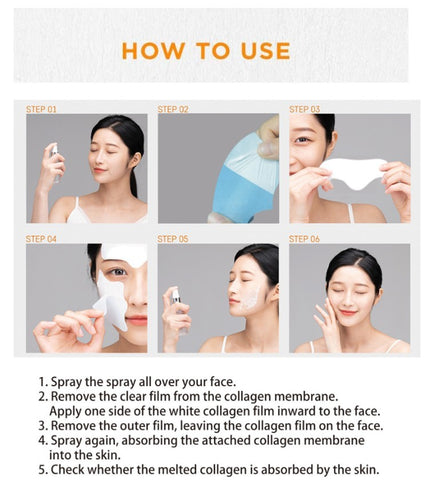 HOW TO USE

STEP 01

STEP 02

STEP 03

STEP 04

STEP 05

STEP 06

1. Spray the spray all over your face.
2. Remove the clear film from the collagen membrane. Apply one side of the white collagen film inward to the face.
3. Remove the outer film, leaving the collagen film on the face.
4. Spray again, absorbing the attached collagen membrane into the skin.
5. Check whether the melted collagen is absorbed by the skin.