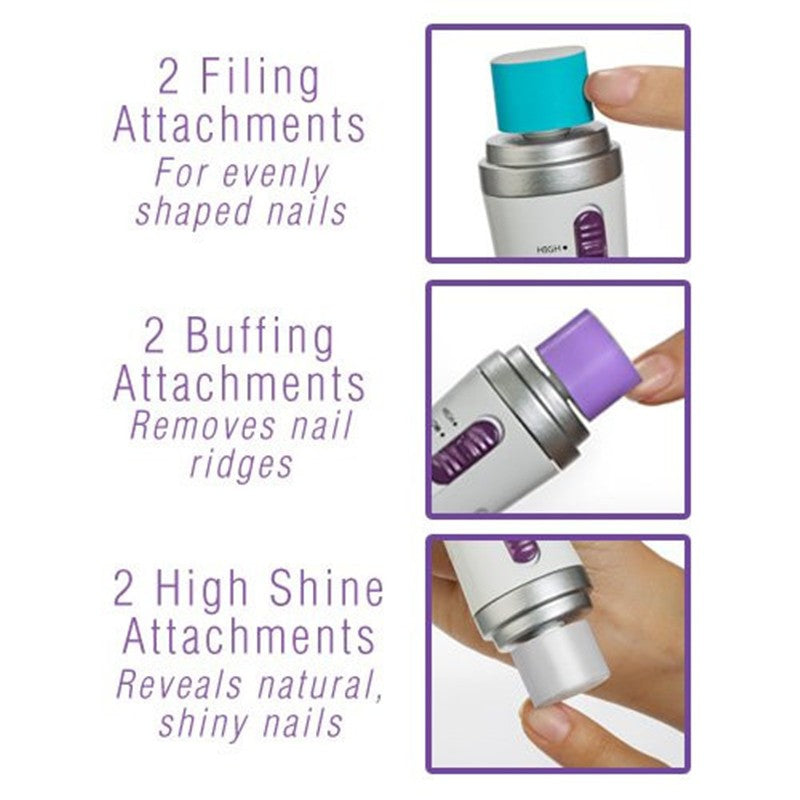 2 Filing Attachments
For evenly shaped nails

HIGH

2 Buffing Attachments
Removes nail ridges

2 High Shine Attachments
Reveals natural, shiny nails