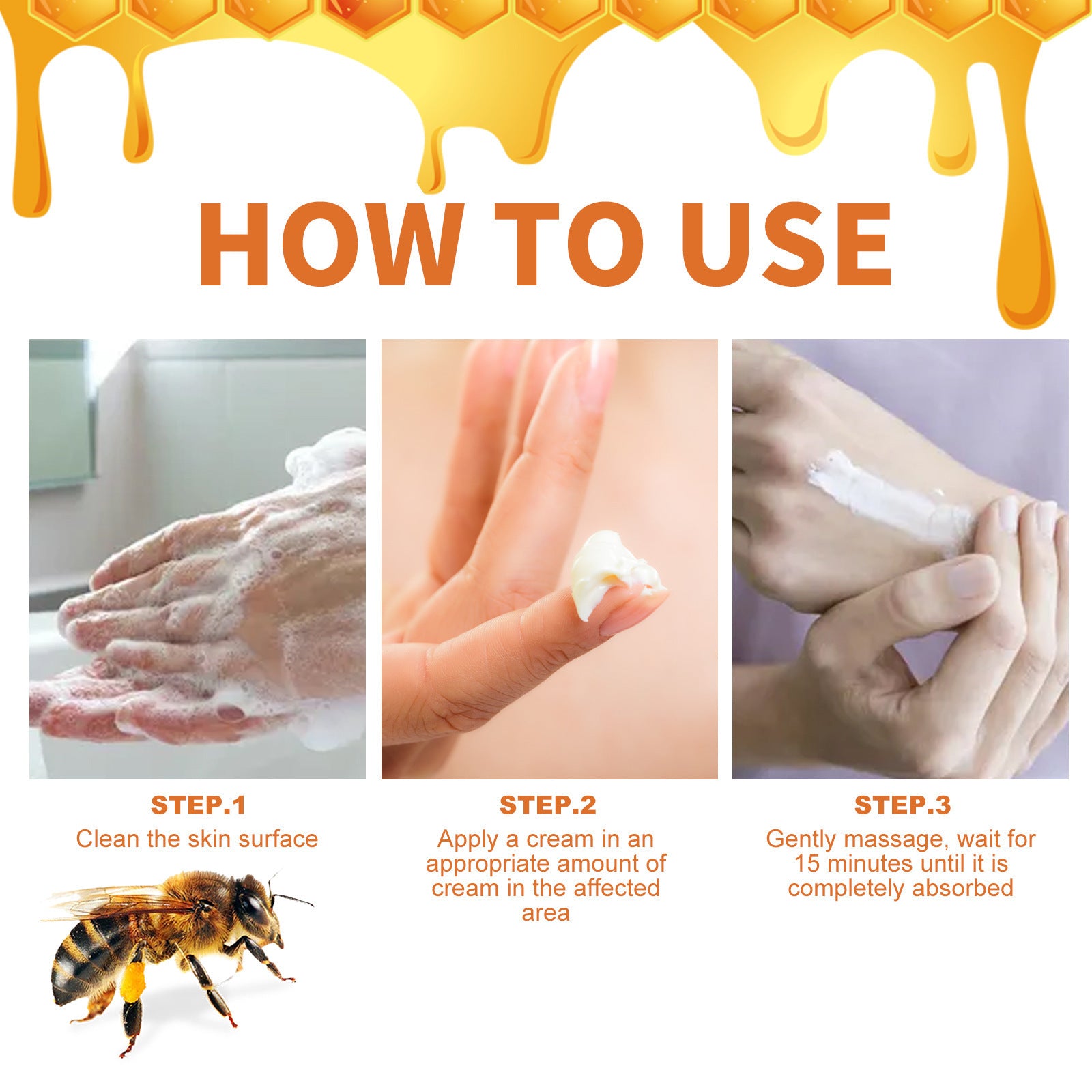 HOW TO USE

STEP.1
Clean the skin surface

STEP.2
Apply a cream in an appropriate amount of cream in the affected area

STEP.3
Gently massage, wait for 15 minutes until it is completely absorbed