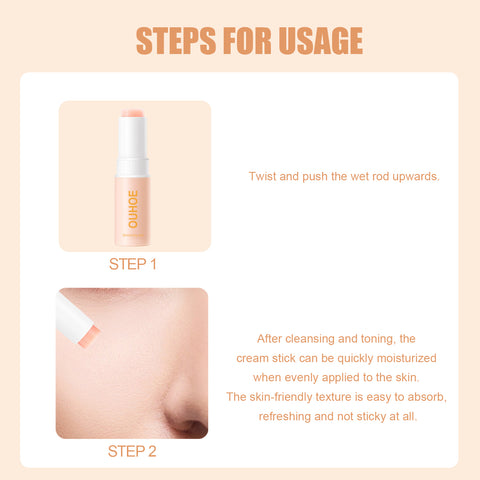 STEPS FOR USAGE

OUHOE

STEP 1

Twist and push the wet rod upwards.

STEP 2

After cleansing and toning, the cream stick can be quickly moisturized when evenly applied to the skin. The skin-friendly texture is easy to absorb, refreshing and not sticky at all.