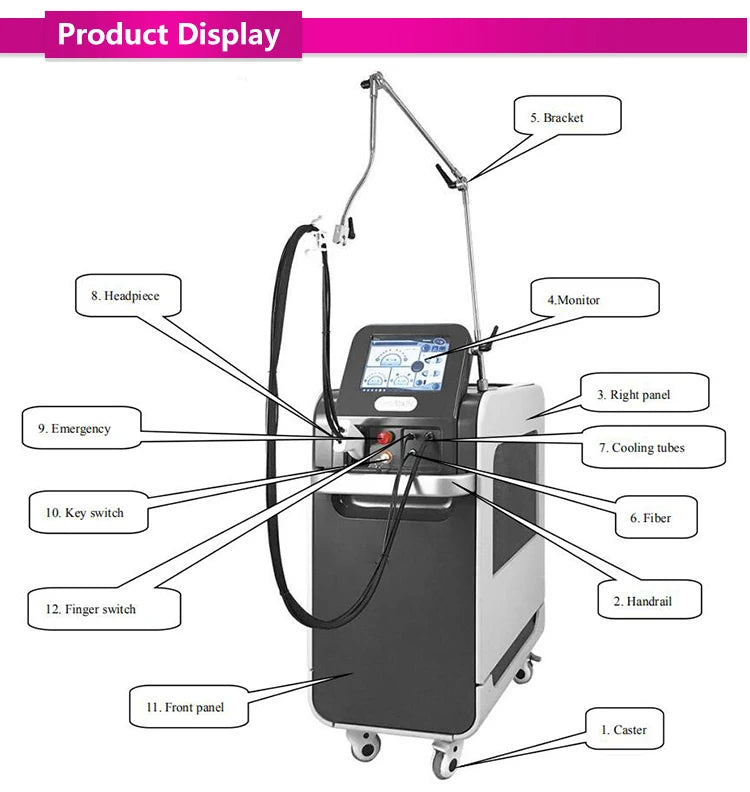 Product Display

5. Bracket

8. Headpiece

4.Monitor

3. Right panel

9. Emergency

7. Cooling tubes

10. Key switch

6. Fiber

12. Finger switch

2. Handrail

11. Front panel

1. Caster