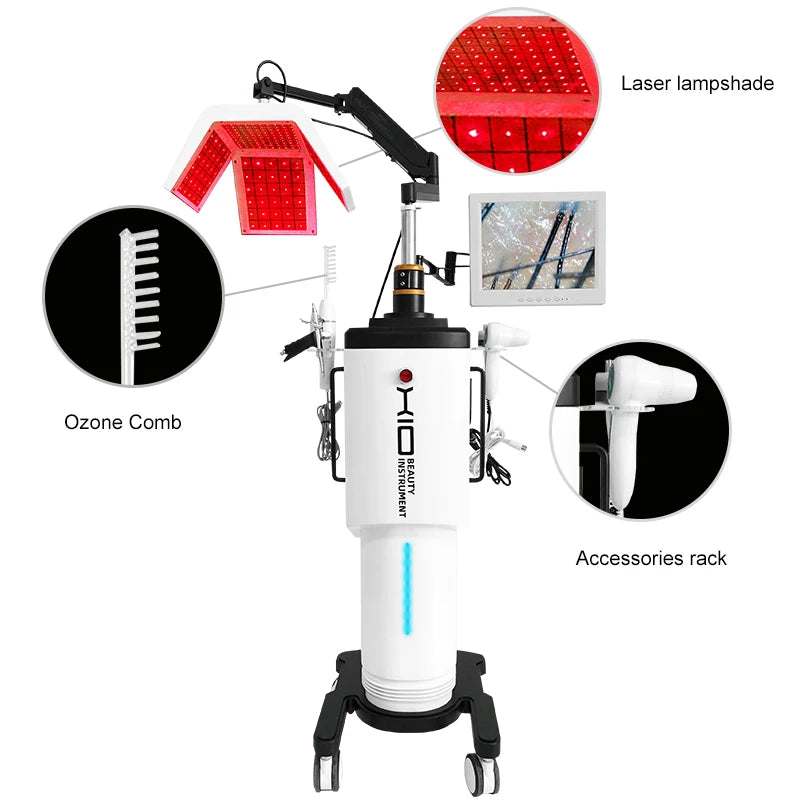 Laser lampshade

Ozone Comb

HIO
BEAUTY INSTRUMENT

Accessories rack