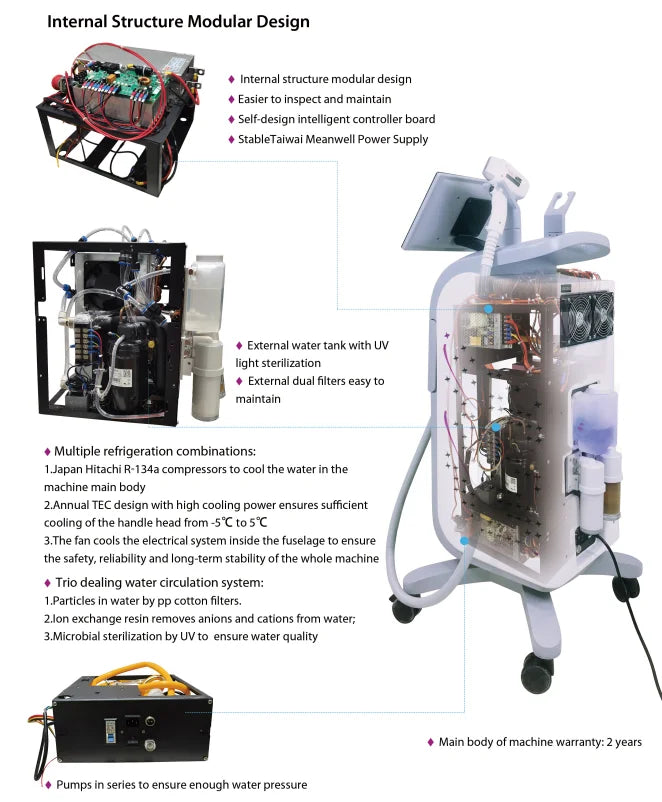 Internal Structure Modular Design

♦ Internal structure modular design
♦ Easier to inspect and maintain
♦ Self-design intelligent controller board
♦ StableTaiwai Meanwell Power Supply

♦ External water tank with UV light sterilization
♦ External dual filters easy to maintain

♦ Multiple refrigeration combinations:
1.Japan Hitachi R-134a compressors to cool the water in the machine main body
2.Annual TEC design with high cooling power ensures sufficient cooling of the handle head from -5℃ to 5℃
3.The fan cools the electrical system inside the fuselage to ensure the safety, reliability and long-term stability of the whole machine

♦ Trio dealing water circulation system:
1.Particles in water by pp cotton filters.
2.Ion exchange resin removes anions and cations from water;
3.Microbial sterilization by UV to ensure water quality

♦ Main body of machine warranty: 2 years

♦ Pumps in series to ensure enough water pressure