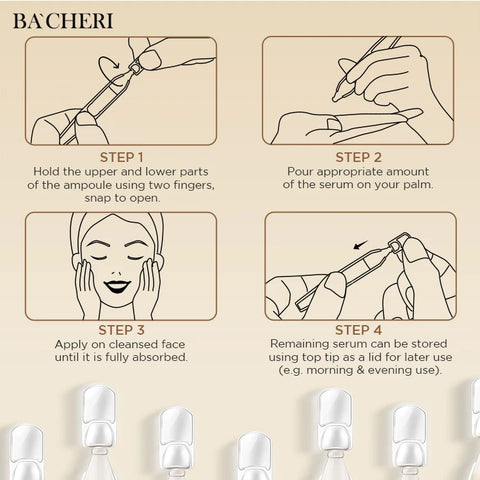 BA`CHERI

STEP 1
Hold the upper and lower parts of the ampoule using two fingers, snap to open.

STEP 2
Pour appropriate amount of the serum on your palm.

STEP 3
Apply on cleansed face until it is fully absorbed.

STEP 4
Remaining serum can be stored using top tip as a lid for later use (e.g. morning & evening use).