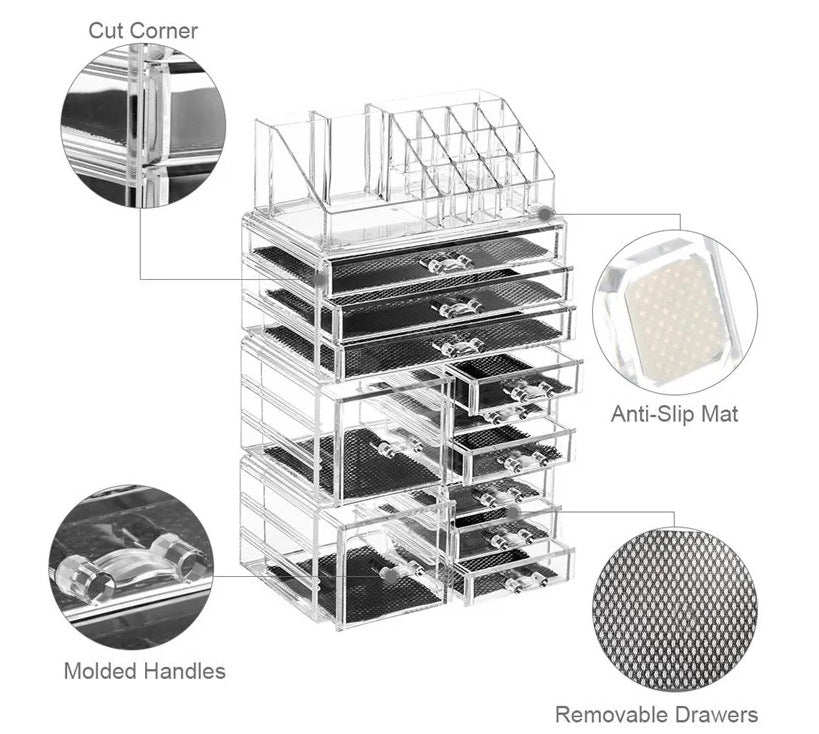 Cut Corner

Anti-Slip Mat

Molded Handles

Removable Drawers