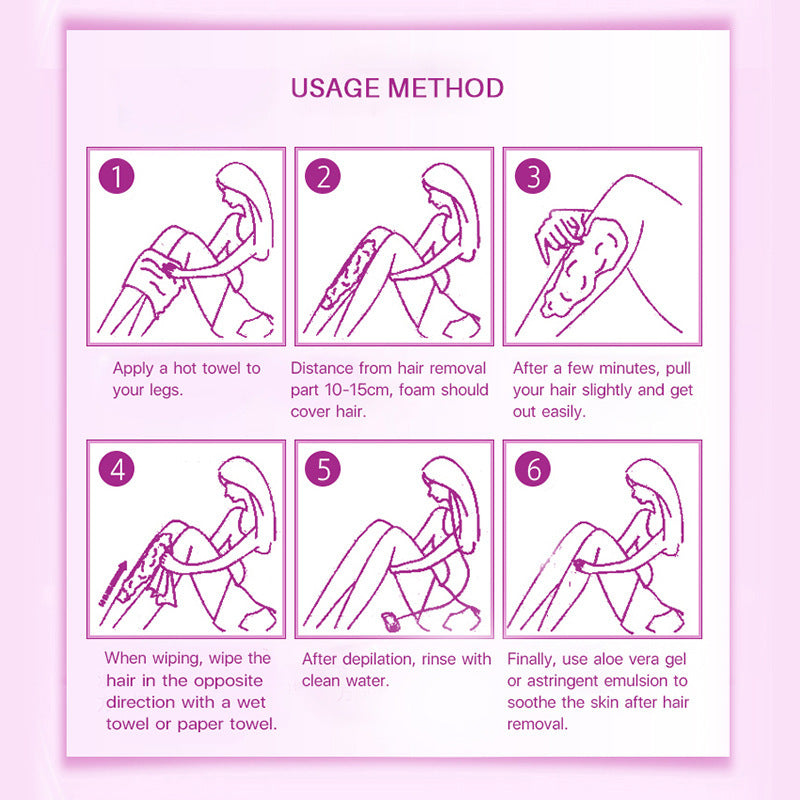 USAGE METHOD

1

Apply a hot towel to your legs.

2

Distance from hair removal part 10-15cm, foam should cover hair.

3

After a few minutes, pull your hair slightly and get out easily.

4

When wiping, wipe the hair in the opposite direction with a wet towel or paper towel.

5

After depilation, rinse with clean water.

6

Finally, use aloe vera gel or astringent emulsion to soothe the skin after hair removal.