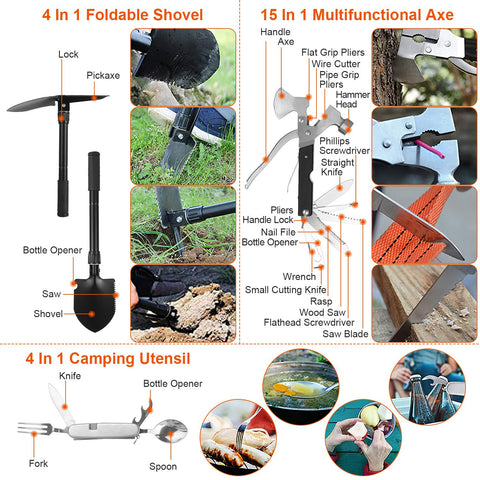 4 In 1 Foldable Shovel

Lock
Pickaxe
Bottle Opener
Saw
Shovel

15 In 1 Multifunctional Axe

Handle
Axe
Flat Grip Pliers
Wire Cutter
Pipe Grip Pliers
Hammer Head
Phillips Screwdriver
Straight Knife
Pliers
Handle Lock
Nail File
Bottle Opener
Wrench
Small Cutting Knife
Rasp
Wood Saw
Flathead Screwdriver
Saw Blade

4 In 1 Camping Utensil

Knife
Bottle Opener
Fork
Spoon